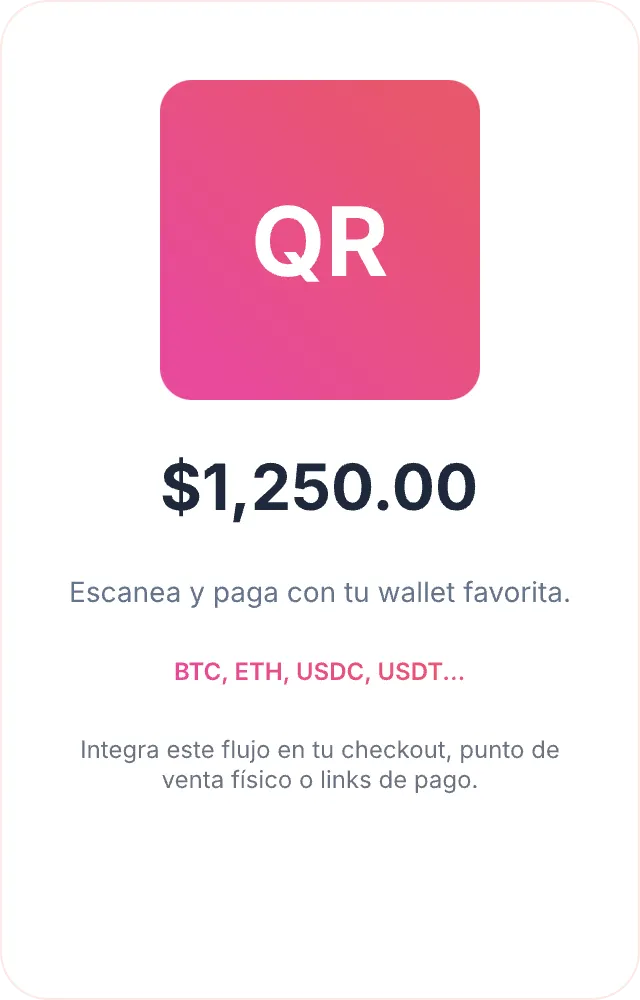 QR

$1,250.00

Escanea y paga con tu wallet favorita.

BTC, ETH, USDC, USDT...

Integra este flujo en tu checkout, punto de venta físico o links de pago.